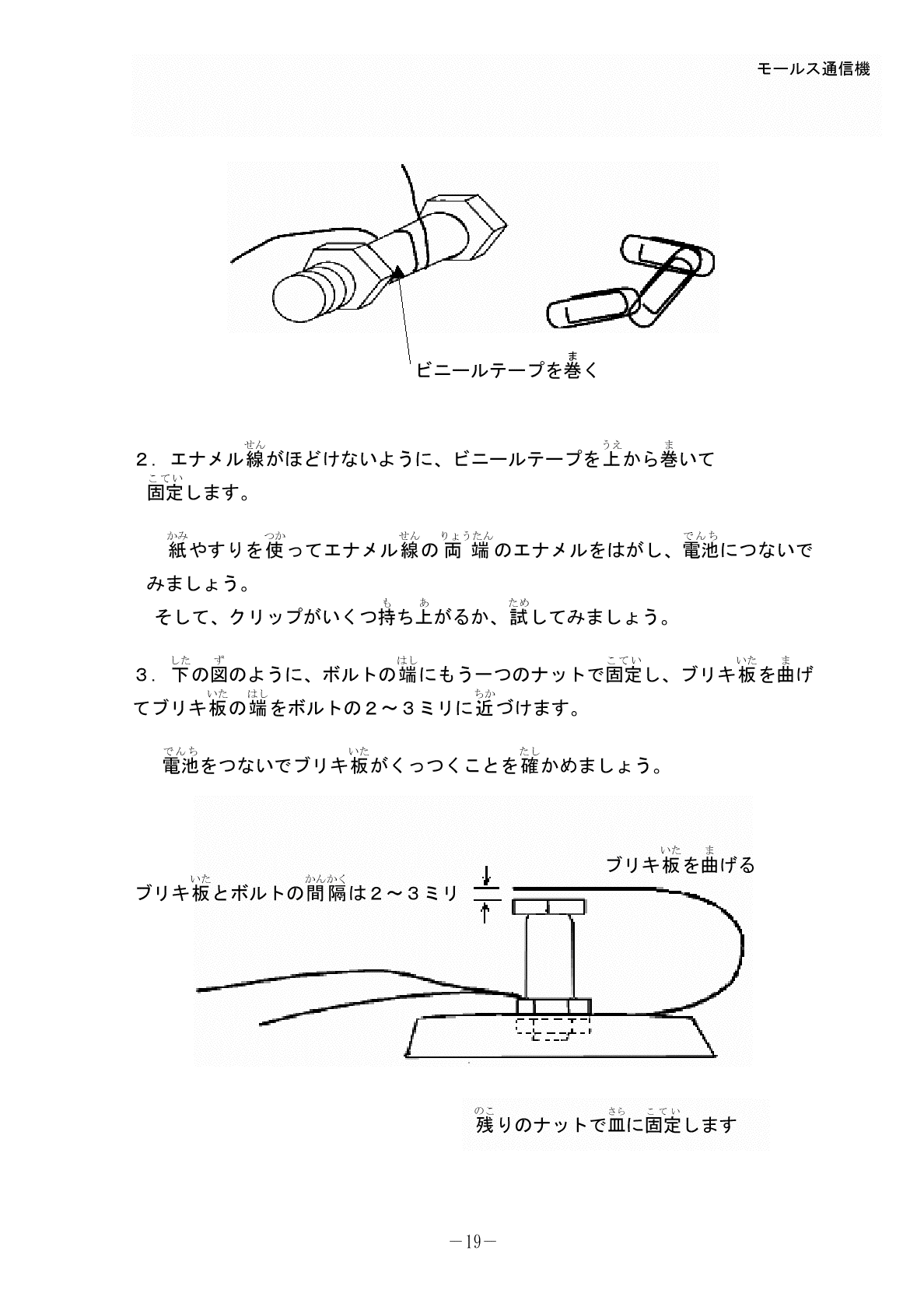 モールス通信機

ビニールテープを巻(ま)く

２．エナメル線(せん)がほどけないように、ビニールテープを上(うえ)から巻(ま)いて固定(こてい)します。

紙(かみ)やすりを使(つか)ってエナメル線(せん)の両端(りょうたん)のエナメルをはがし、電池(でんち)につないでみましょう。

そして、クリップがいくつ持(も)ち上(あ)がるか、試(ため)してみましょう。

３．下(した)の図(ず)のように、ボルトの端(はし)にもう一つのナットで固定(こてい)し、ブリキ板(いた)を曲(ま)げてブリキ板(いた)の端(はし)をボルトの２～３ミリに近(ちか)づけます。

電池(でんち)をつないでブリキ板(いた)がくっつくことを確(たし)かめましょう。

ブリキ板(いた)を曲(ま)げる

ブリキ板(いた)とボルトの間隔(かんかく)は２～３ミリ

残(のこ)りのナットで皿(さら)に固定(こてい)します

－19－